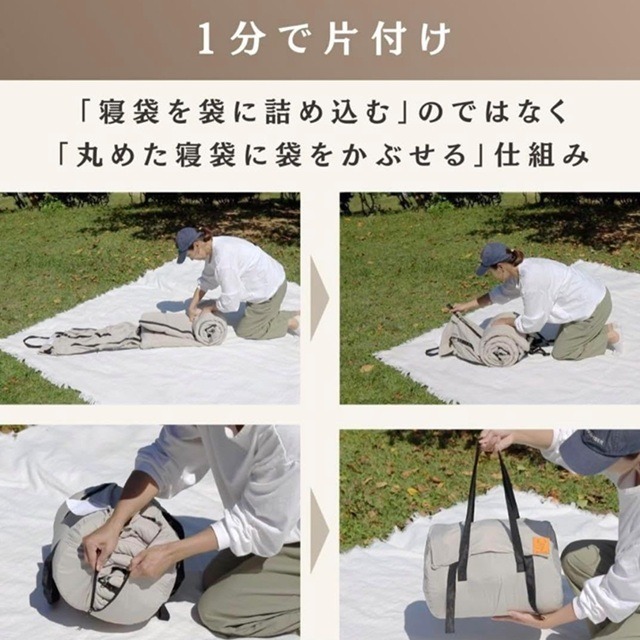 1分で片付け

「寝袋を袋に詰め込む」のではなく
「丸めた寝袋に袋をかぶせる」仕組み